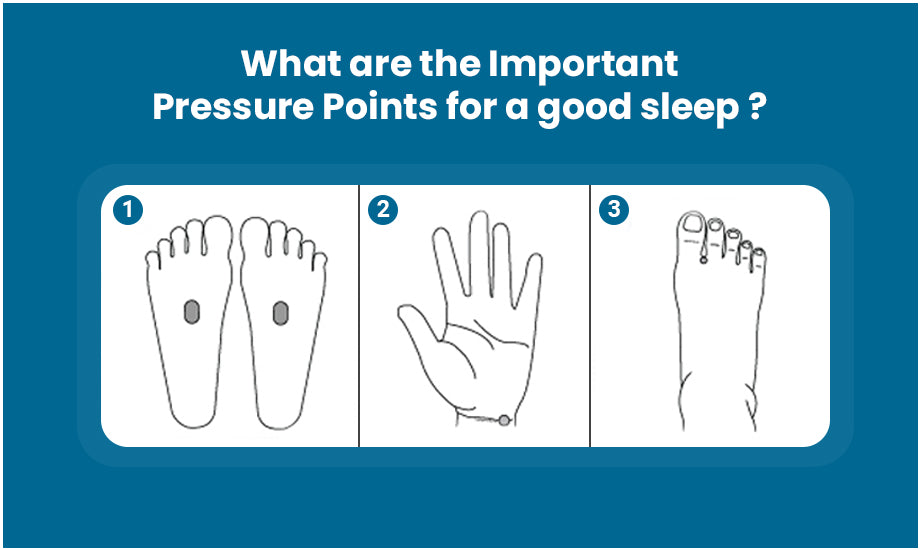 What are the Important Pressure Points for a good sleep ?

1

2

3